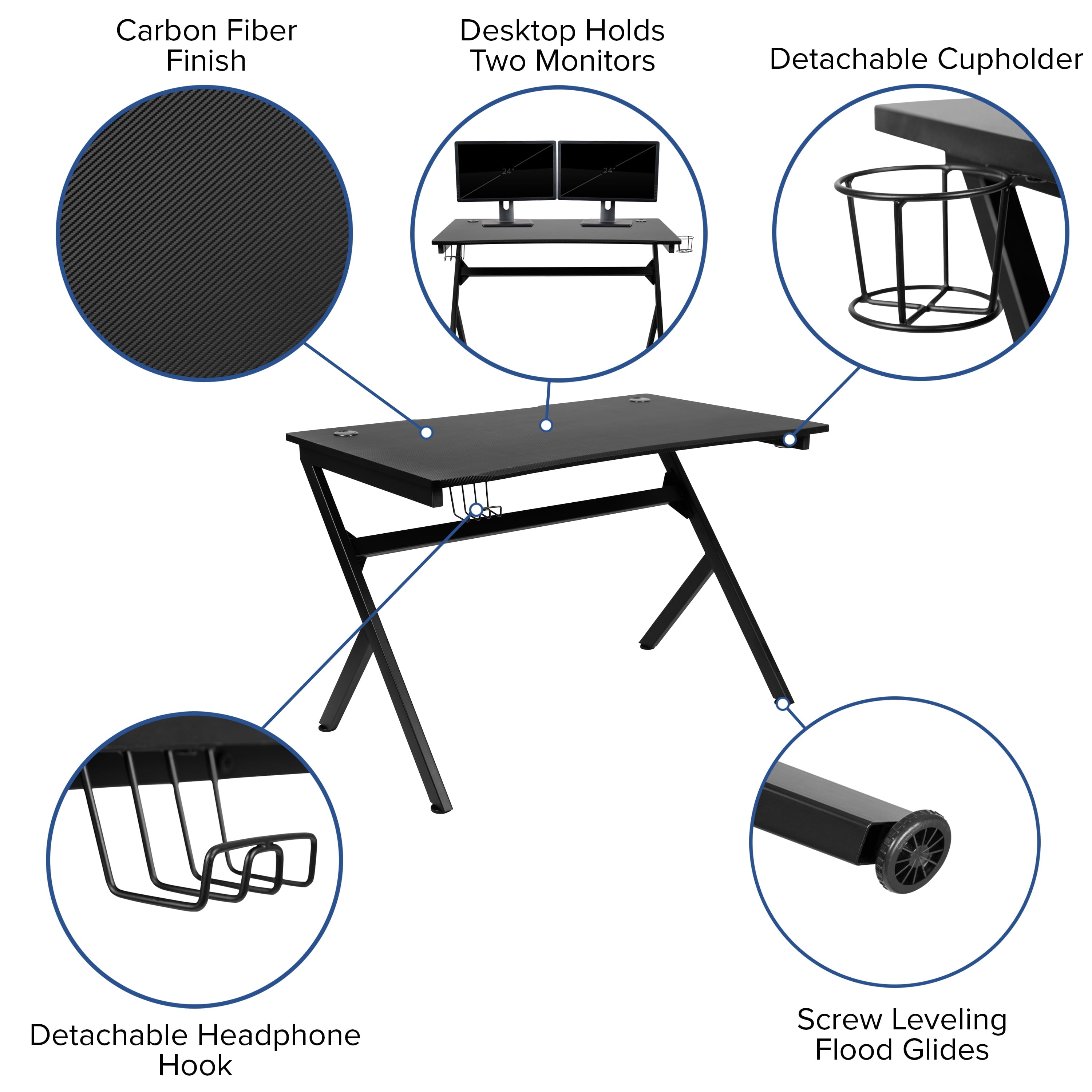 Carbon Fiber Finish

Desktop Holds Two Monitors

Detachable Cupholder

24"

24"

Detachable Headphone Hook

Screw Leveling Flood Glides